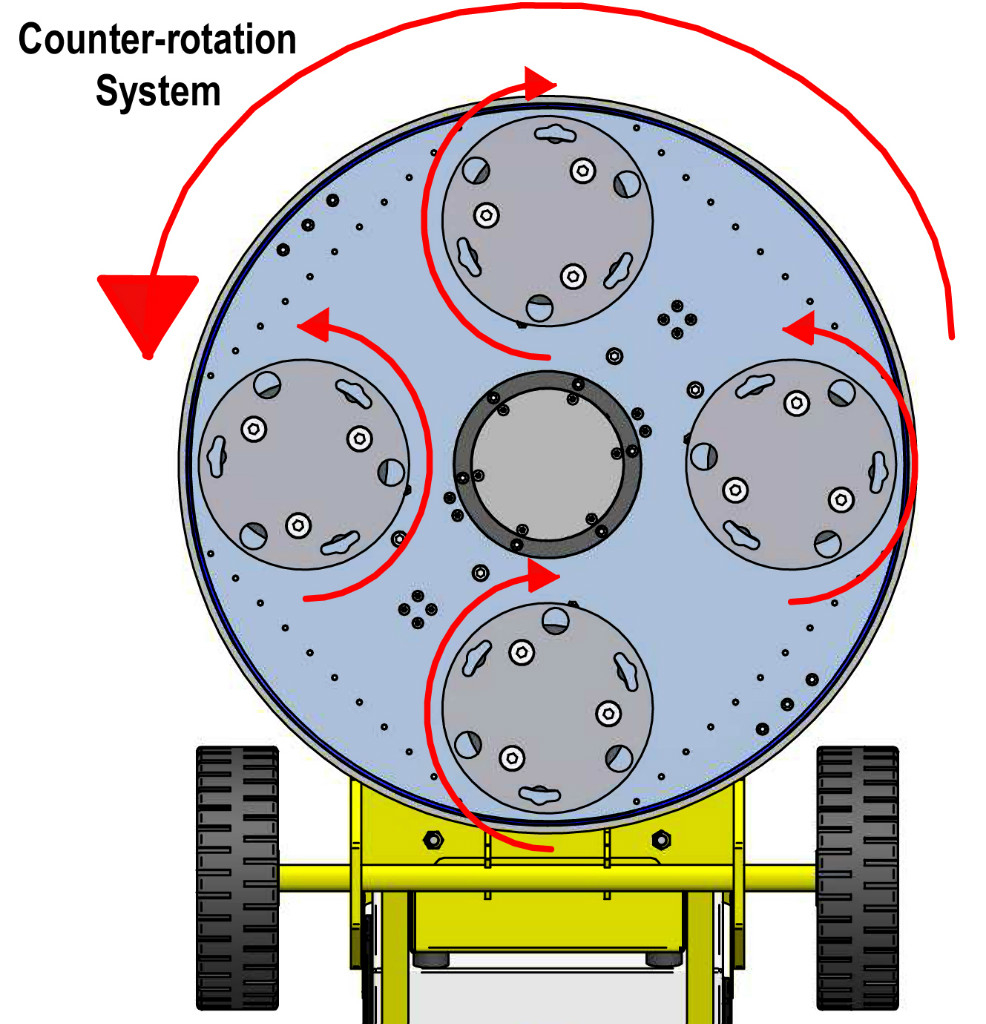 Counter-rotation System